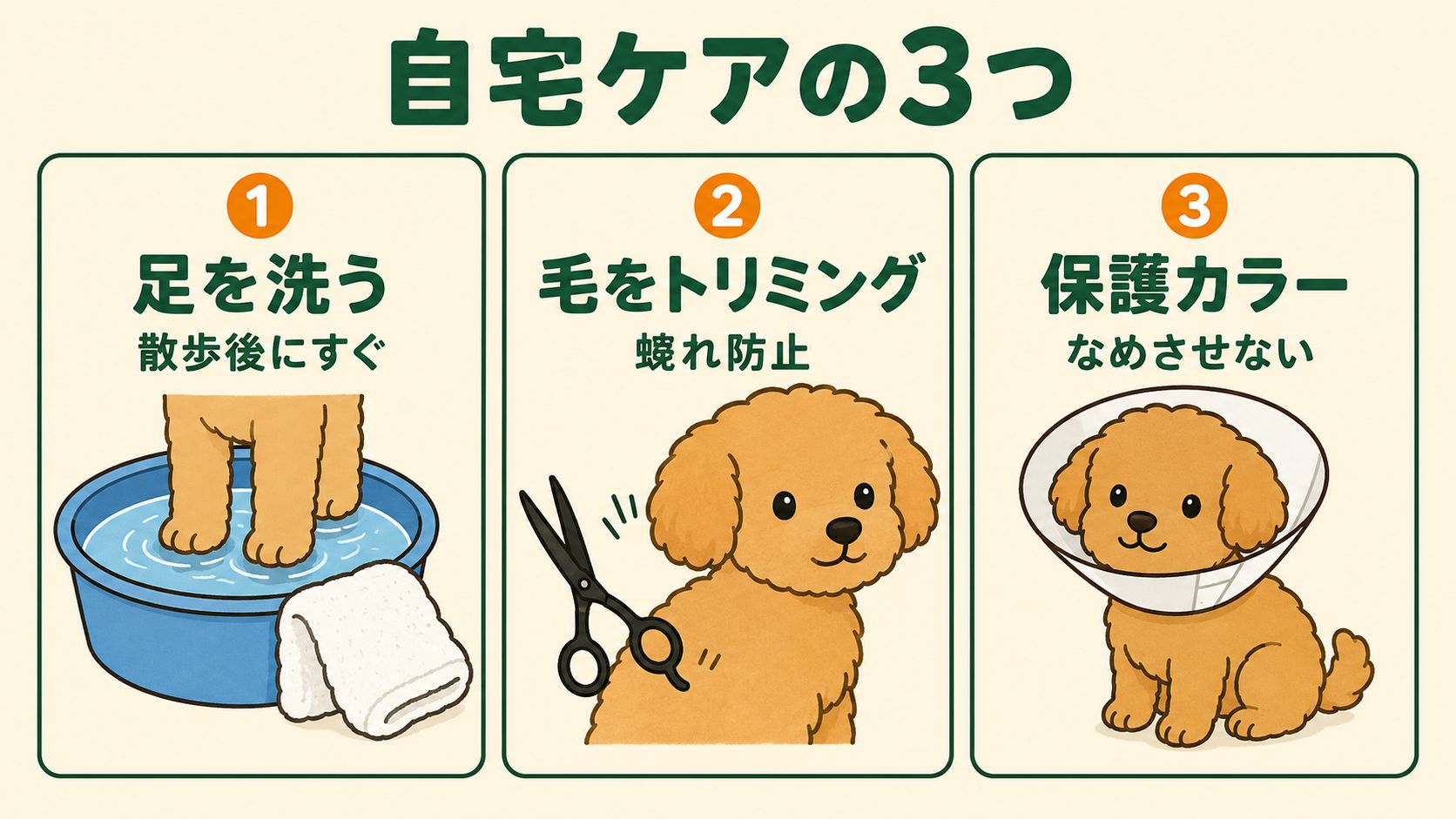 自宅ケアの3つ

1
足を洗う
散歩後にすぐ

2
毛をトリミング
蟯れ防止

3
保護カラー
なめさせない